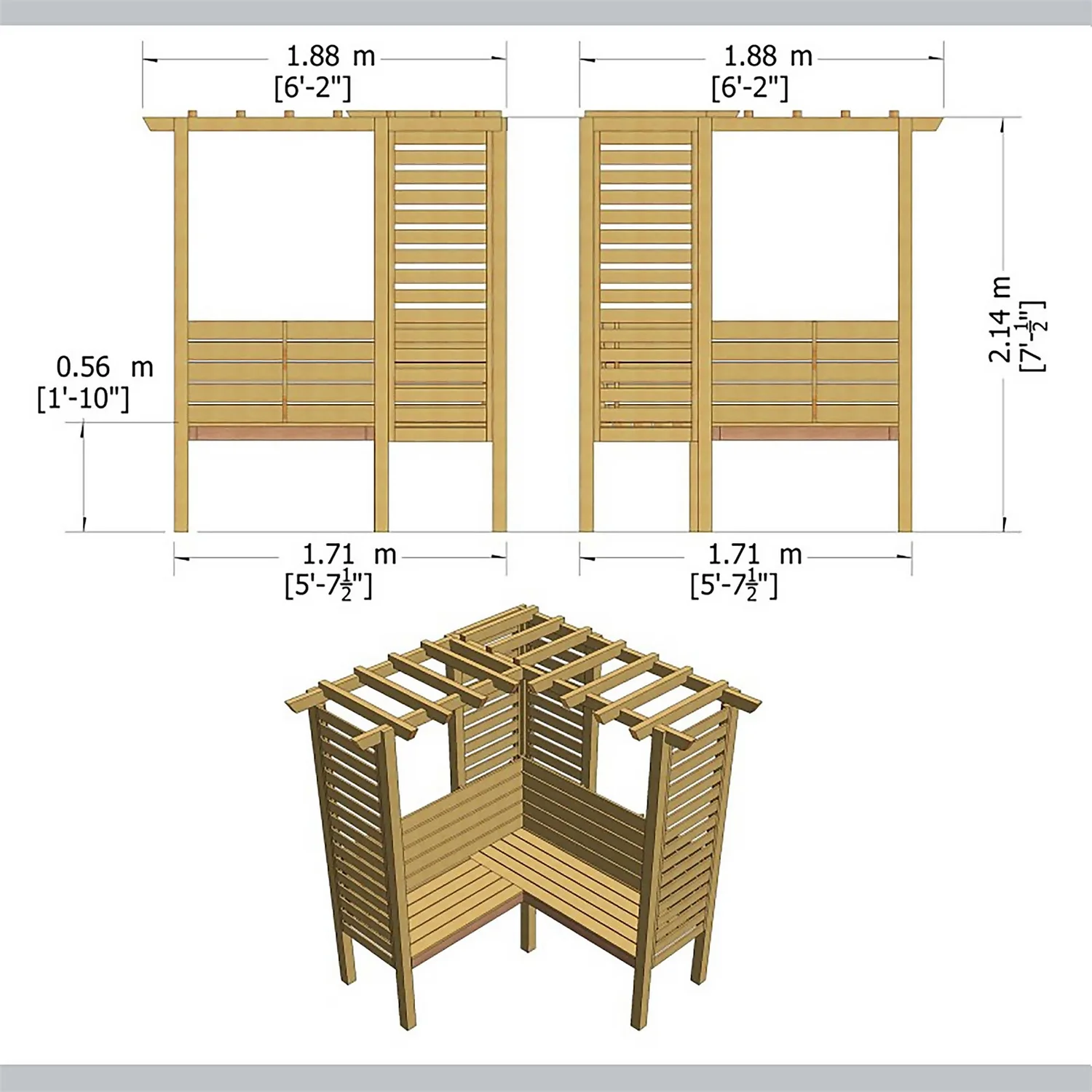 1.88 m
[6'-2"]

1.88 m
[6'-2"]

0.56 m
[1'-10"]

2.14 m
[7'-$\frac{1}{2}$"]

1.71 m
[5'-7$\frac{1}{2}$"]

1.71 m
[5'-7$\frac{1}{2}$"]